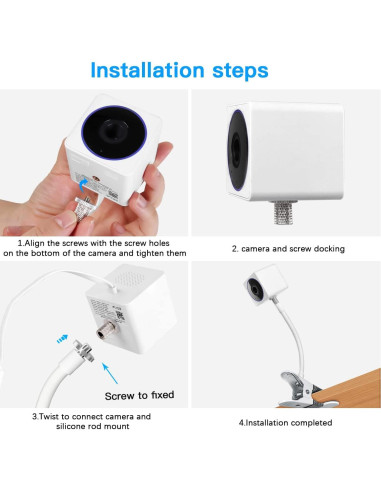 Installation steps

1.Align the screws with the screw holes on the bottom of the camera and tighten them

2. camera and screw docking

Screw to fixed

3.Twist to connect camera and silicone rod mount

4.Installation completed