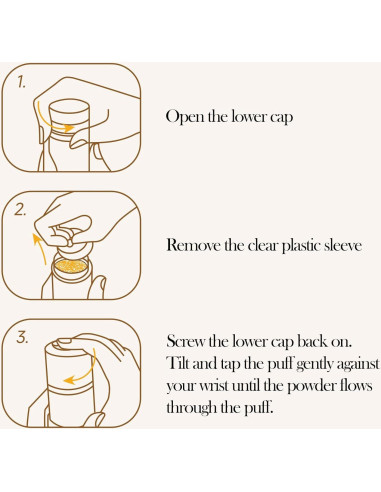 1.

Open the lower cap

2.

Remove the clear plastic sleeve

3.

Screw the lower cap back on. Tilt and tap the puff gently against your wrist until the powder flows through the puff.