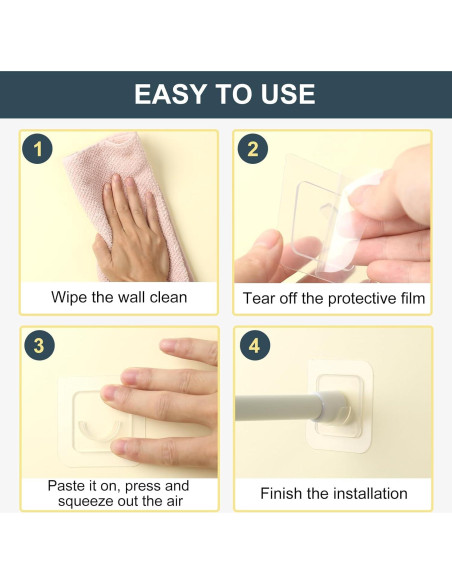 EASY TO USE

1

Wipe the wall clean

2

Tear off the protective film

3

Paste it on, press and squeeze out the air

4

Finish the installation