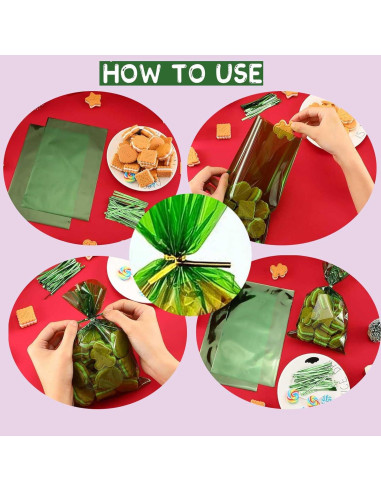 HOW TO USE