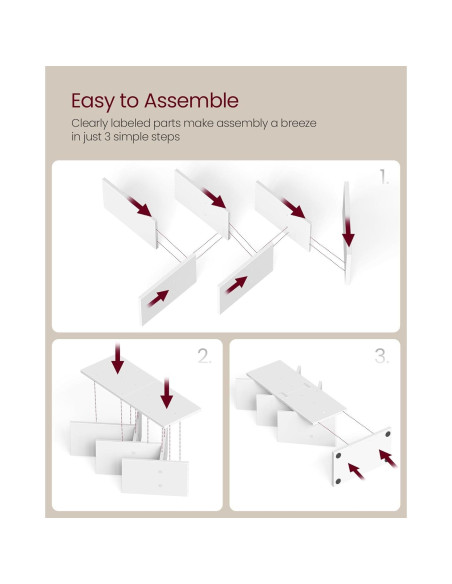 Easy to Assemble

Clearly labeled parts make assembly a breeze in just 3 simple steps

1.

2.

3.