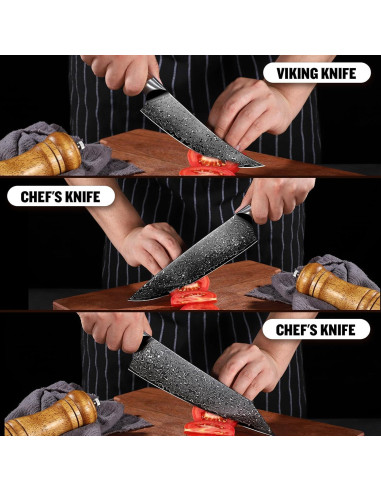 VIKING KNIFE

CHEF'S KNIFE

CHEF'S KNIFE