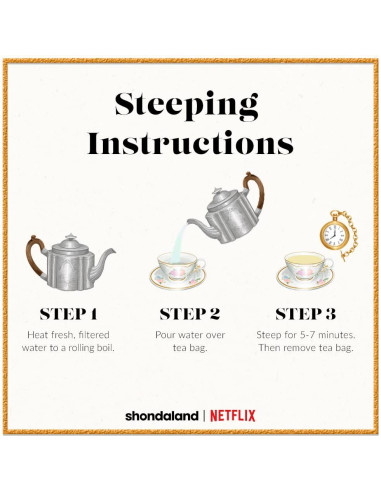 Steeping Instructions

STEP 1
Heat fresh, filtered water to a rolling boil.

STEP 2
Pour water over tea bag.

STEP 3
Steep for 5-7 minutes. Then remove tea bag.

shondaland | NETFLIX