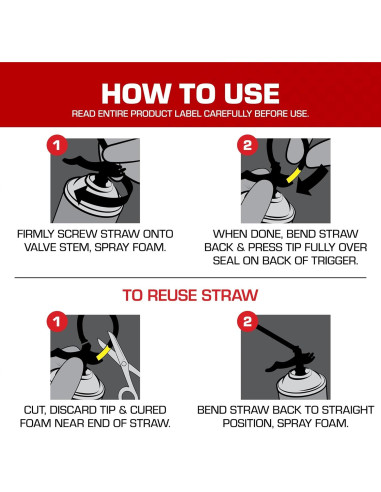 HOW TO USE
READ ENTIRE PRODUCT LABEL CAREFULLY BEFORE USE.

1

FIRMLY SCREW STRAW ONTO VALVE STEM, SPRAY FOAM.

2

WHEN DONE, BEND STRAW BACK & PRESS TIP FULLY OVER SEAL ON BACK OF TRIGGER.

TO REUSE STRAW

1

CUT, DISCARD TIP & CURED FOAM NEAR END OF STRAW.

2

BEND STRAW BACK TO STRAIGHT POSITION, SPRAY FOAM.