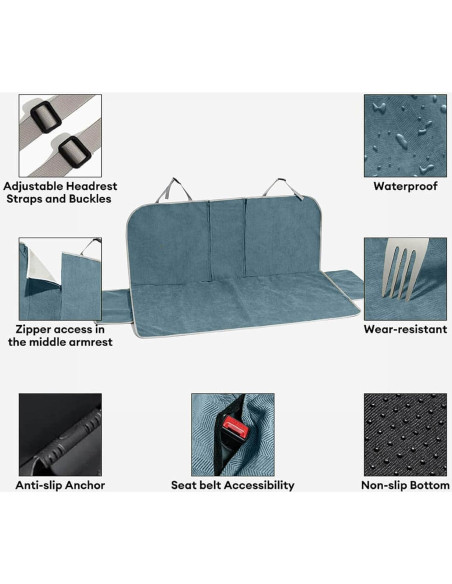 Adjustable Headrest Straps and Buckles

Waterproof

Zipper access in the middle armrest

Wear-resistant

Anti-slip Anchor

Seat belt Accessibility

Non-slip Bottom