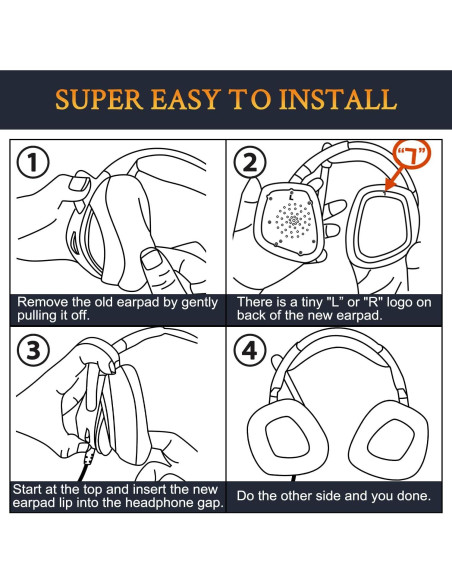 SUPER EASY TO INSTALL

1

Remove the old earpad by gently pulling it off.

2

"7"

L

There is a tiny "L" or "R" logo on back of the new earpad.

3

Start at the top and insert the new earpad lip into the headphone gap.

4

Do the other side and you done.