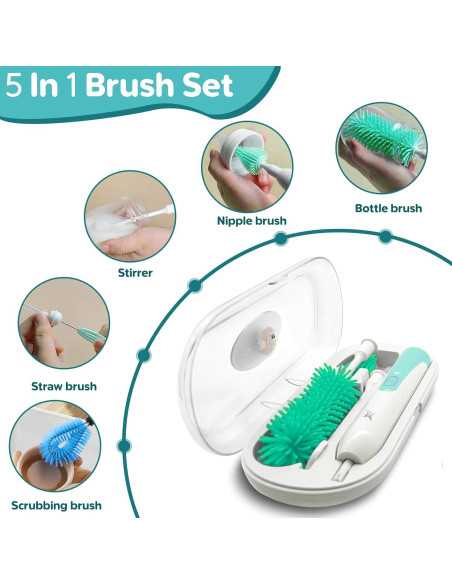 5 In 1 Brush Set

Nipple brush

Bottle brush

Stirrer

Straw brush

Scrubbing brush