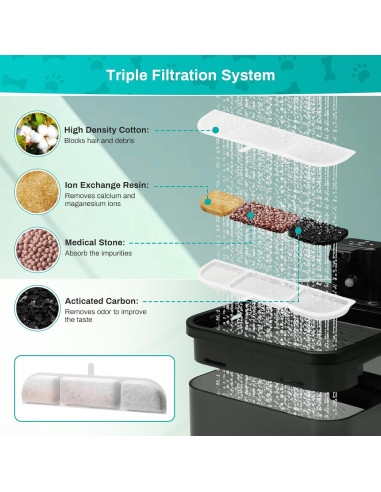 Triple Filtration System

High Density Cotton:
Blocks hair and debris

Ion Exchange Resin:
Removes calcium and maganesium ions

Medical Stone:
Absorb the impurities

Acticated Carbon:
Removes odor to improve the taste