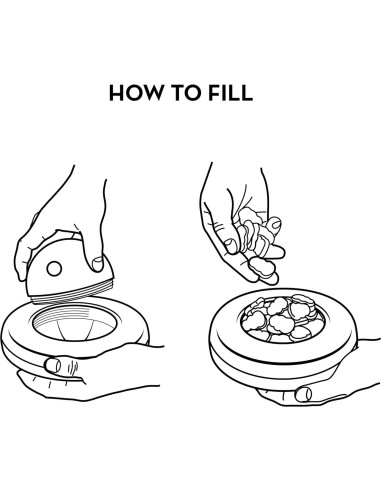 HOW TO FILL