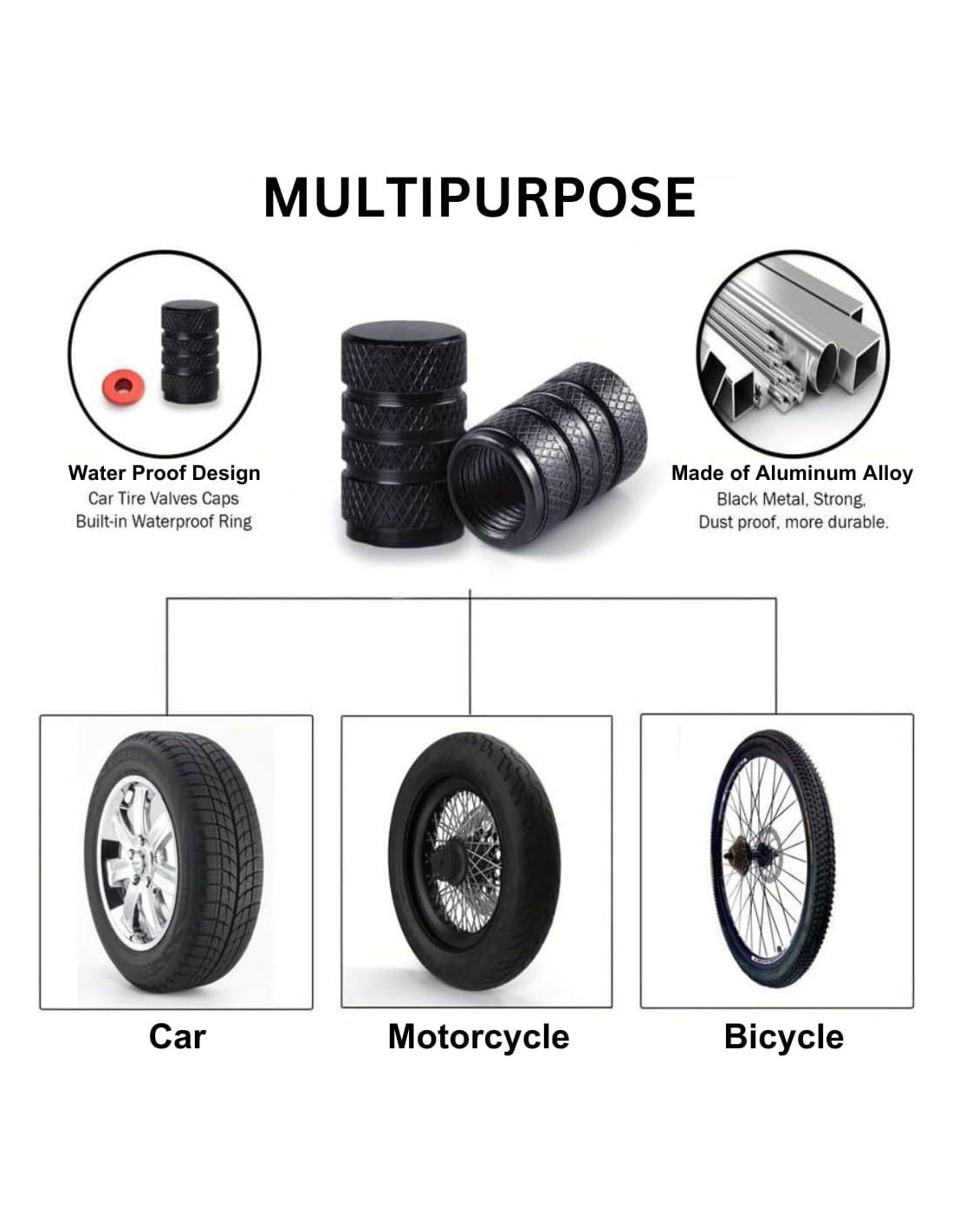 MULTIPURPOSE

Water Proof Design
Car Tire Valves Caps
Built-in Waterproof Ring

Made of Aluminum Alloy
Black Metal, Strong,
Dust proof, more durable.

Car

Motorcycle

Bicycle