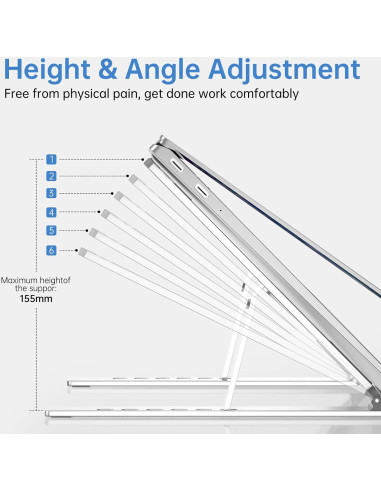 Height & Angle Adjustment
Free from physical pain, get done work comfortably

1
2
3
4
5
6

Maximum heightof the suppor:
155mm