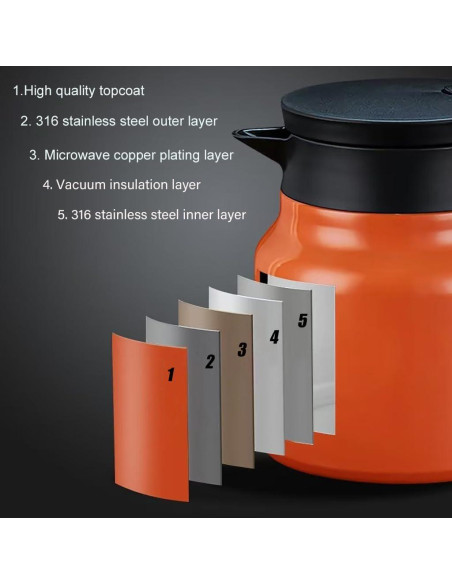 1.High quality topcoat

2. 316 stainless steel outer layer

3. Microwave copper plating layer

4. Vacuum insulation layer

5. 316 stainless steel inner layer

1

2

3

4

5