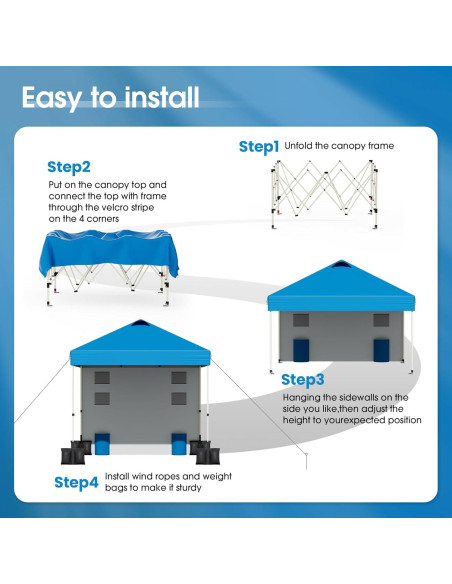 Easy to install

Step1 Unfold the canopy frame

Step2
Put on the canopy top and connect the top with frame through the velcro stripe on the 4 corners

Step3
Hanging the sidewalls on the side you like,then adjust the height to yourexpected position

Step4 Install wind ropes and weight bags to make it sturdy