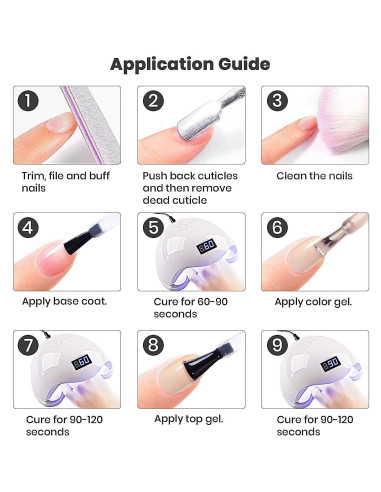 Application Guide

1
Trim, file and buff nails

2
Push back cuticles and then remove dead cuticle

3
Clean the nails

4
Apply base coat.

5
60
Cure for 60-90 seconds

6
Apply color gel.

7
60
Cure for 90-120 seconds

8
Apply top gel.

9
90
Cure for 90-120 seconds