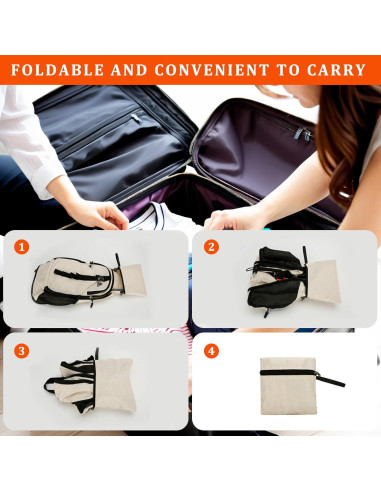 FOLDABLE AND CONVENIENT TO CARRY

1

2

3

4