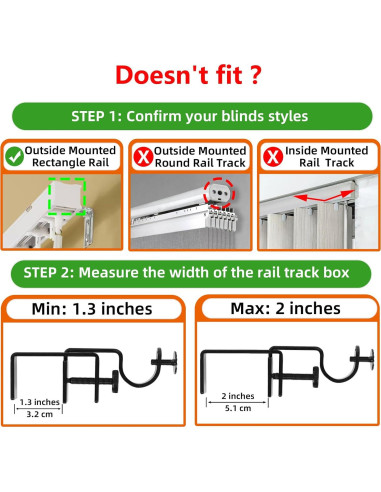 Doesn't fit ?

STEP 1: Confirm your blinds styles

Outside Mounted Rectangle Rail

Outside Mounted Round Rail Track

Inside Mounted Rail Track

STEP 2: Measure the width of the rail track box

Min: 1.3 inches

1.3 inches
3.2 cm

Max: 2 inches

2 inches
5.1 cm