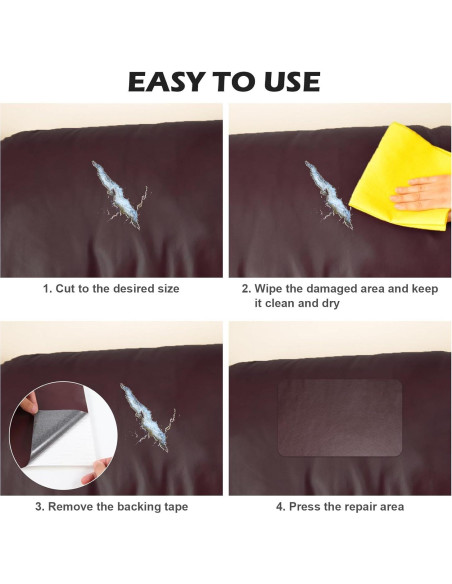 EASY TO USE

1. Cut to the desired size

2. Wipe the damaged area and keep it clean and dry

3. Remove the backing tape

4. Press the repair area