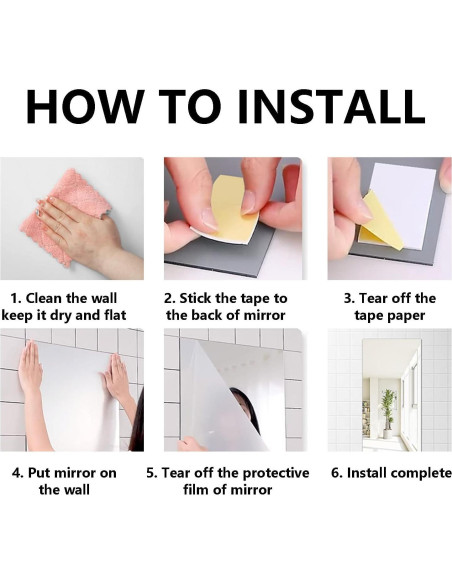 HOW TO INSTALL

1. Clean the wall keep it dry and flat

2. Stick the tape to the back of mirror

3. Tear off the tape paper

4. Put mirror on the wall

5. Tear off the protective film of mirror

6. Install complete