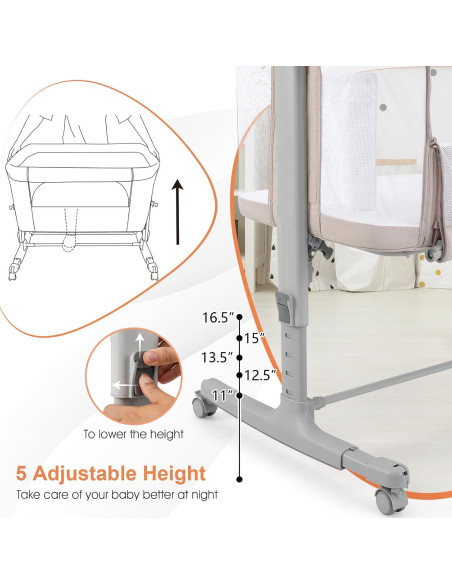 16.5"
15"
13.5"
12.5"
11"

To lower the height

5 Adjustable Height
Take care of your baby better at night