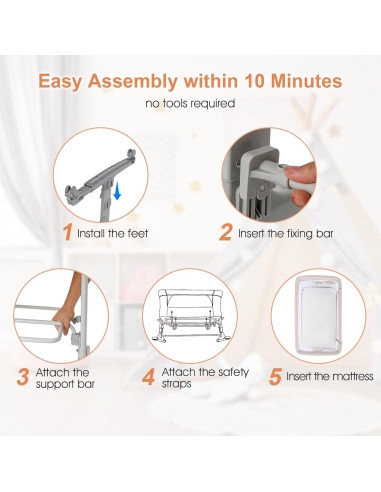 Easy Assembly within 10 Minutes

no tools required

1 Install the feet

2 Insert the fixing bar

3 Attach the support bar

4 Attach the safety straps

5 Insert the mattress