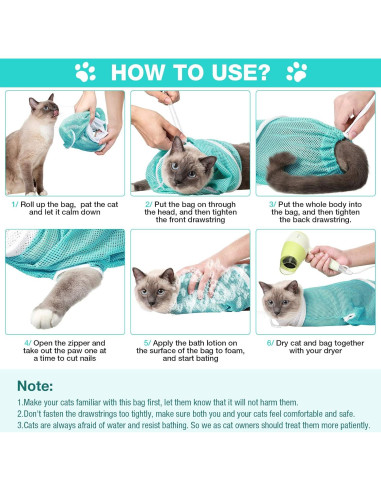 HOW TO USE?

1/ Roll up the bag, pat the cat and let it calm down

2/ Put the bag on through the head, and then tighten the front drawstring

3/ Put the whole body into the bag, and then tighten the back drawstring.

4/ Open the zipper and take out the paw one at a time to cut nails

5/ Apply the bath lotion on the surface of the bag to foam, and start bating

6/ Dry cat and bag together with your dryer

Note:

1.Make your cats familiar with this bag first, let them know that it will not harm them.

2.Don't fasten the drawstrings too tightly, make sure both you and your cats feel comfortable and safe.

3.Cats are always afraid of water and resist bathing. So we as cat owners should treat them more patiently.