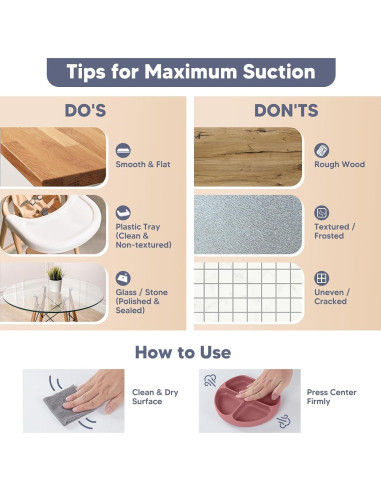 Tips for Maximum Suction

DO'S

Smooth & Flat

Plastic Tray (Clean & Non-textured)

Glass / Stone (Polished & Sealed)

DON'TS

Rough Wood

Textured / Frosted

Uneven / Cracked

How to Use

Clean & Dry Surface

Press Center Firmly