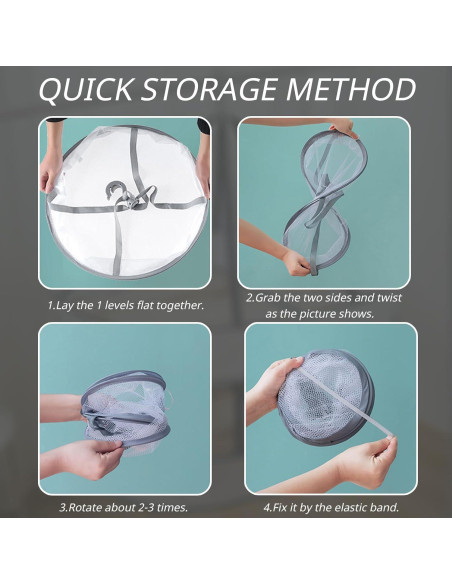 QUICK STORAGE METHOD

1.Lay the 1 levels flat together.

2.Grab the two sides and twist as the picture shows.

3.Rotate about 2-3 times.

4.Fix it by the elastic band.