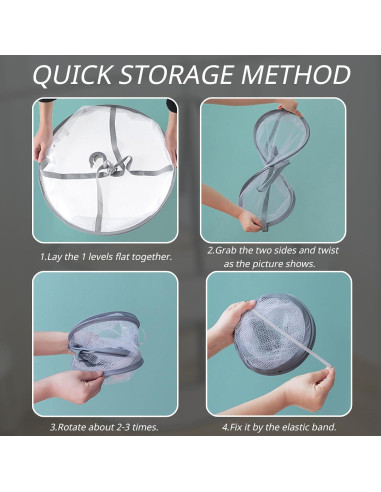 QUICK STORAGE METHOD

1.Lay the 1 levels flat together.

2.Grab the two sides and twist as the picture shows.

3.Rotate about 2-3 times.

4.Fix it by the elastic band.