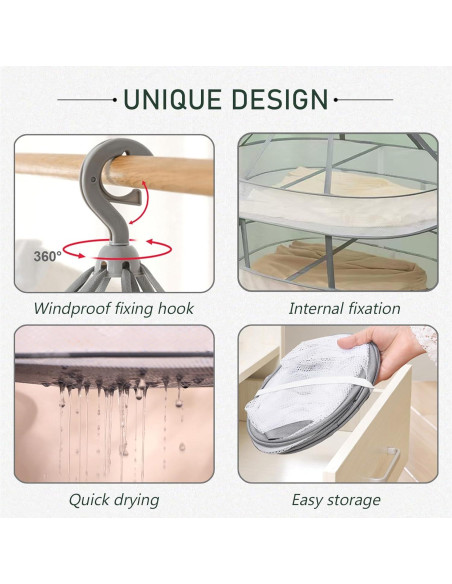 UNIQUE DESIGN

360°

Windproof fixing hook

Internal fixation

Quick drying

Easy storage