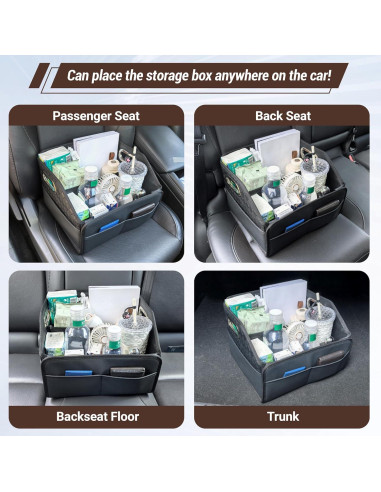 Can place the storage box anywhere on the car!

Passenger Seat

Back Seat

Backseat Floor

Trunk