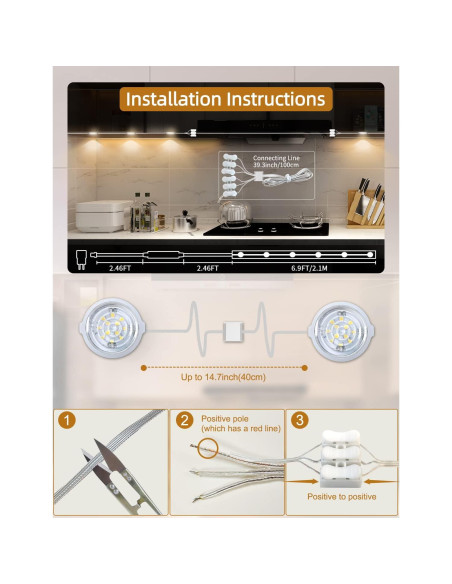 Installation Instructions

Connecting Line
39.3inch/100cm

2.46FT
2.46FT
6.9FT/2.1M

Up to 14.7inch(40cm)

1

2
Positive pole
(which has a red line)

3

Positive to positive