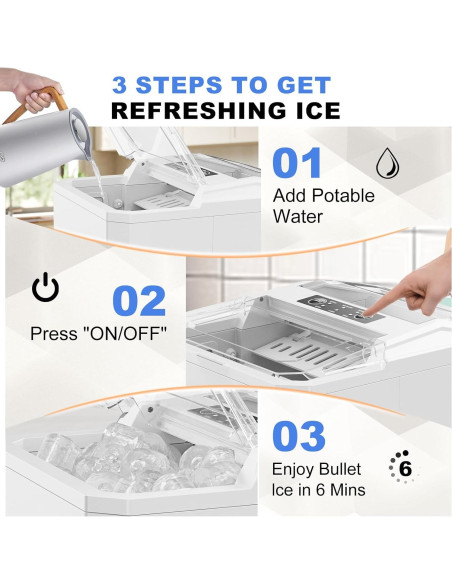 3 STEPS TO GET
REFRESHING ICE

01
Add Potable Water

02
Press "ON/OFF"

03
Enjoy Bullet Ice in 6 Mins

6