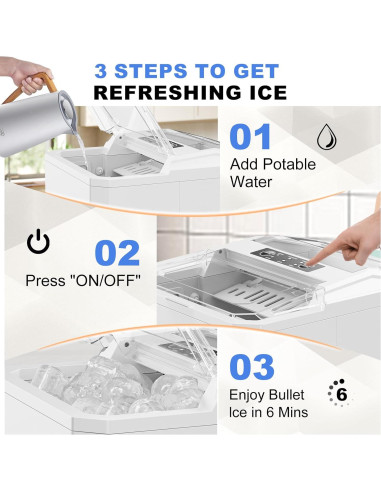 3 STEPS TO GET
REFRESHING ICE

01
Add Potable Water

02
Press "ON/OFF"

03
Enjoy Bullet Ice in 6 Mins

6