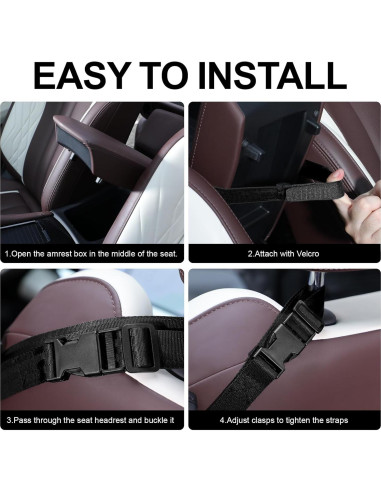 EASY TO INSTALL

1.Open the amrest box in the middle of the seat.

2.Attach with Velcro

3.Pass through the seat headrest and buckle it

4.Adjust clasps to tighten the straps