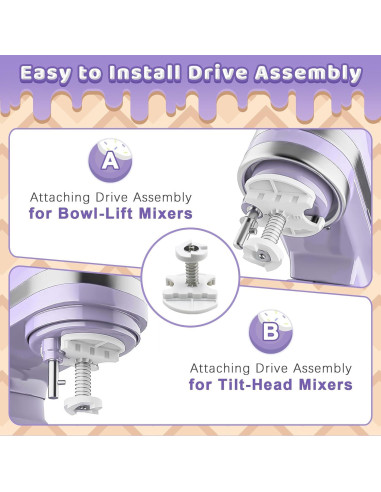 Easy to Install Drive Assembly

A

Attaching Drive Assembly
for Bowl-Lift Mixers

B

Attaching Drive Assembly
for Tilt-Head Mixers