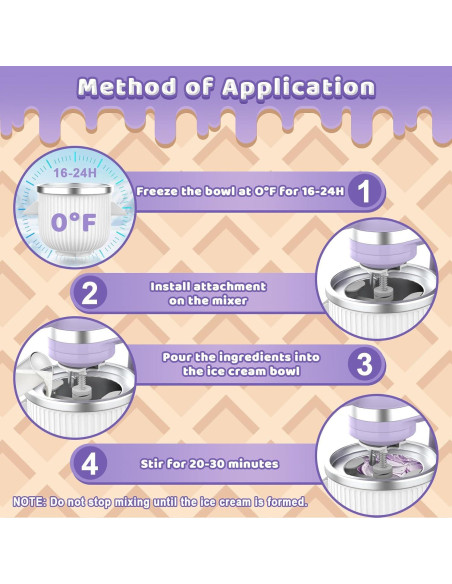 Method of Application

16-24H

0°F

Freeze the bowl at 0°F for 16-24H

1

2

Install attachment on the mixer

Pour the ingredients into the ice cream bowl

3

4

Stir for 20-30 minutes

NOTE: Do not stop mixing until the ice cream is formed.