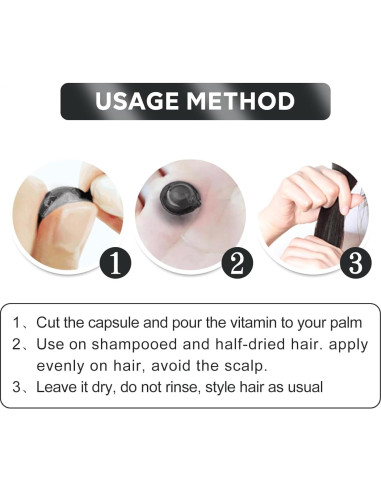 USAGE METHOD

1

2

3

1、Cut the capsule and pour the vitamin to your palm
2、Use on shampooed and half-dried hair. apply evenly on hair, avoid the scalp.
3、Leave it dry, do not rinse, style hair as usual