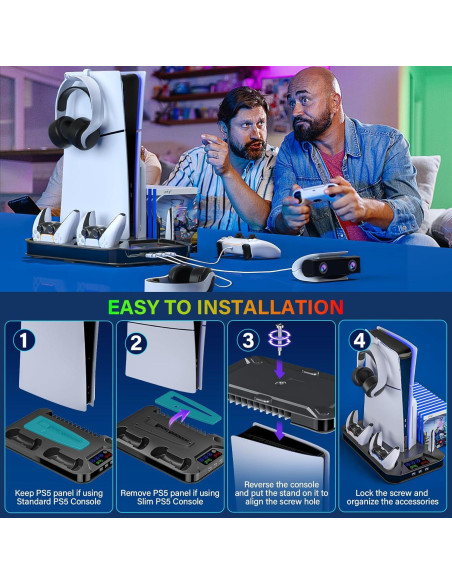 EASY TO INSTALLATION

1
Keep PS5 panel if using Standard PS5 Console

2
Remove PS5 panel if using Slim PS5 Console

3
Reverse the console and put the stand on it to align the screw hole

4
Lock the screw and organize the accessories