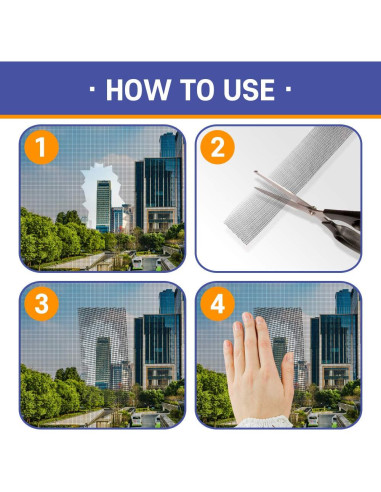 · HOW TO USE ·

1

2

3

4