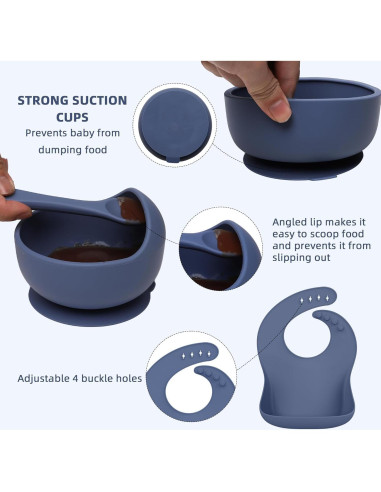 STRONG SUCTION CUPS
Prevents baby from dumping food

Angled lip makes it easy to scoop food and prevents it from slipping out

Adjustable 4 buckle holes