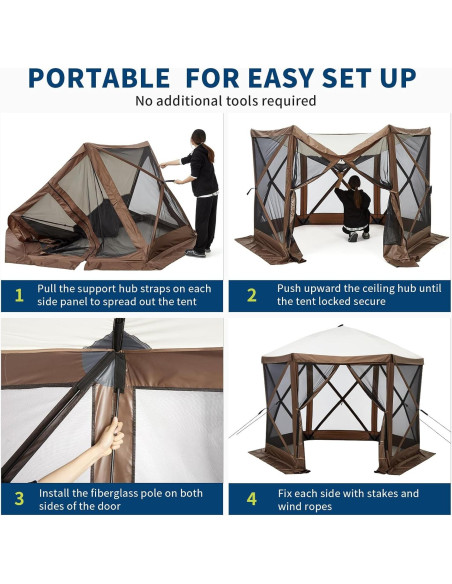 PORTABLE FOR EASY SET UP
No additional tools required

1 Pull the support hub straps on each side panel to spread out the tent

2 Push upward the ceiling hub until the tent locked secure

3 Install the fiberglass pole on both sides of the door

4 Fix each side with stakes and wind ropes