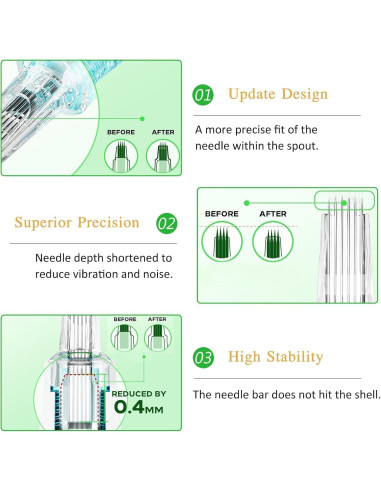 BEFORE AFTER

01 Update Design

A more precise fit of the needle within the spout.

Superior Precision 02

Needle depth shortened to reduce vibration and noise.

BEFORE AFTER

BEFORE AFTER

REDUCED BY 0.4MM

03 High Stability

The needle bar does not hit the shell.