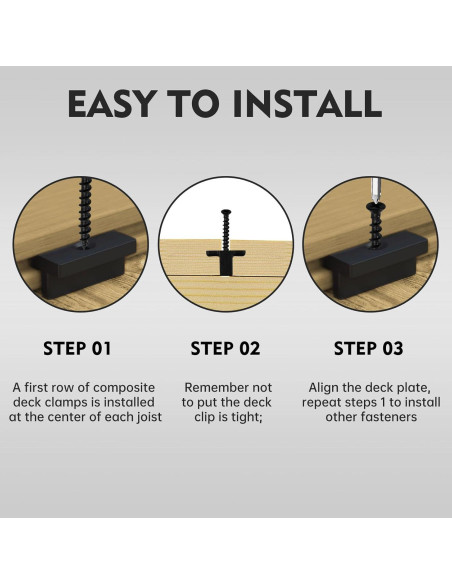 EASY TO INSTALL

STEP 01

A first row of composite deck clamps is installed at the center of each joist

STEP 02

Remember not to put the deck clip is tight;

STEP 03

Align the deck plate, repeat steps 1 to install other fasteners