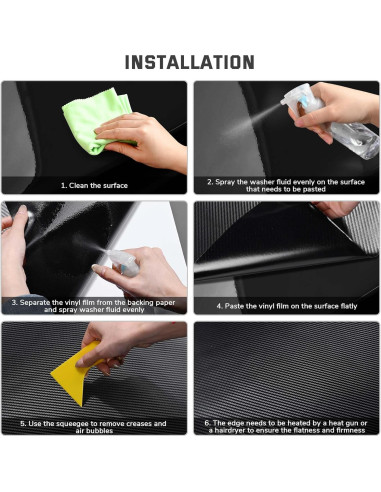 INSTALLATION

1. Clean the surface

2. Spray the washer fluid evenly on the surface that needs to be pasted

3. Separate the vinyl film from the backing paper and spray washer fluid evenly

4. Paste the vinyl film on the surface flatly

5. Use the squeegee to remove creases and air bubbles

6. The edge needs to be heated by a heat gun or a hairdryer to ensure the flatness and firmness