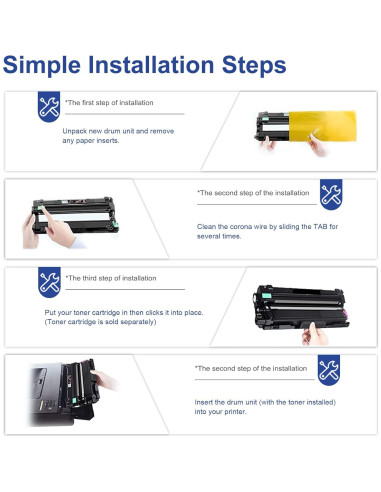 Simple Installation Steps

*The first step of installation

Unpack new drum unit and remove any paper inserts.

*The second step of the installation

Clean the corona wire by sliding the TAB for several times.

*The third step of installation

Put your toner cartridge in then clicks it into place. (Toner cartridge is sold separately)

*The second step of the installation

Insert the drum unit (with the toner installed) into your printer.