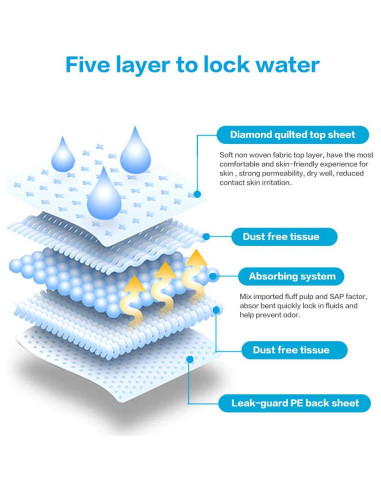 Five layer to lock water

Diamond quilted top sheet

Soft non woven fabric top layer, have the most comfortable and skin-friendly experience for skin , strong permeability, dry well, reduced contact skin irritation.

Dust free tissue

Absorbing system

Mix imported fluff pulp and SAP factor, absor bent quickly lock in fluids and help prevent odor.

Dust free tissue

Leak-guard PE back sheet