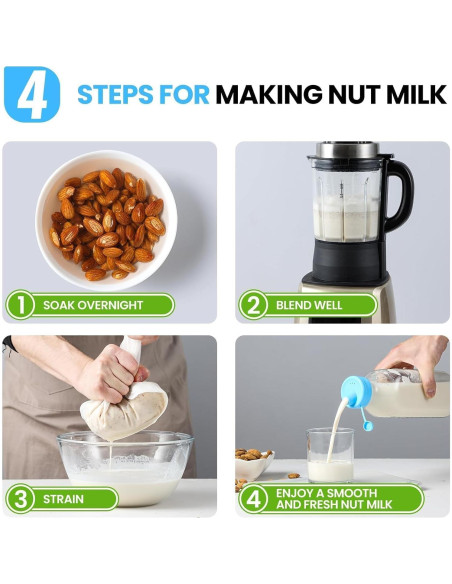 4 STEPS FOR MAKING NUT MILK

1 SOAK OVERNIGHT

2 BLEND WELL

3 STRAIN

4 ENJOY A SMOOTH AND FRESH NUT MILK