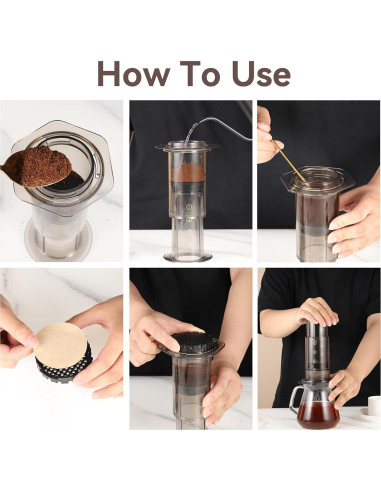 How To Use