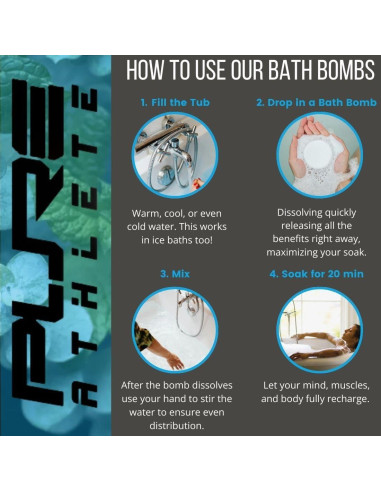 PURE ATHLETE

HOW TO USE OUR BATH BOMBS

1. Fill the Tub

Warm, cool, or even cold water. This works in ice baths too!

2. Drop in a Bath Bomb

Dissolving quickly releasing all the benefits right away, maximizing your soak.

3. Mix

After the bomb dissolves use your hand to stir the water to ensure even distribution.

4. Soak for 20 min

Let your mind, muscles, and body fully recharge.