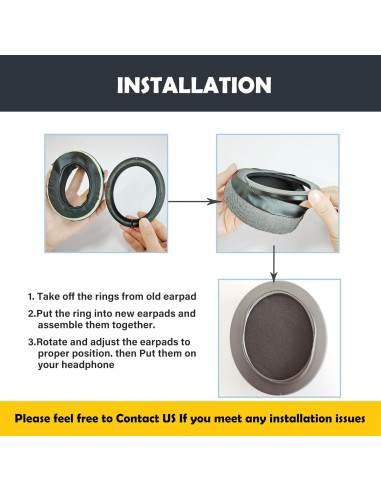 INSTALLATION

1. Take off the rings from old earpad

2.Put the ring into new earpads and assemble them together.

3.Rotate and adjust the earpads to proper position. then Put them on your headphone

Please feel free to Contact US If you meet any installation issues